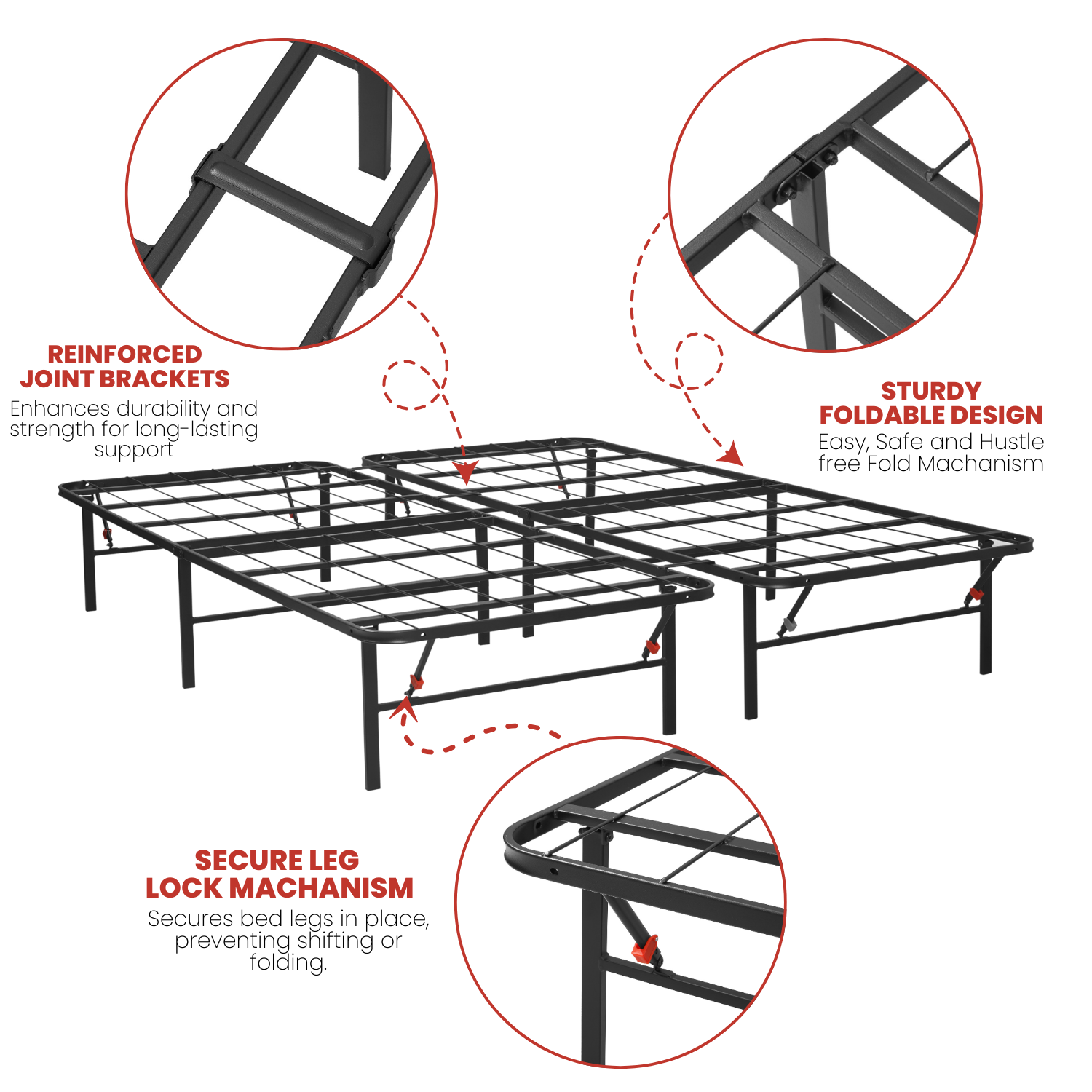 REINFORCED JOINT BRACKETS
Enhances durability and strength for long-lasting support

STURDY FOLDABLE DESIGN
Easy, Safe and Hustle free Fold Machanism

SECURE LEG LOCK MACHANISM
Secures bed legs in place, preventing shifting or folding.